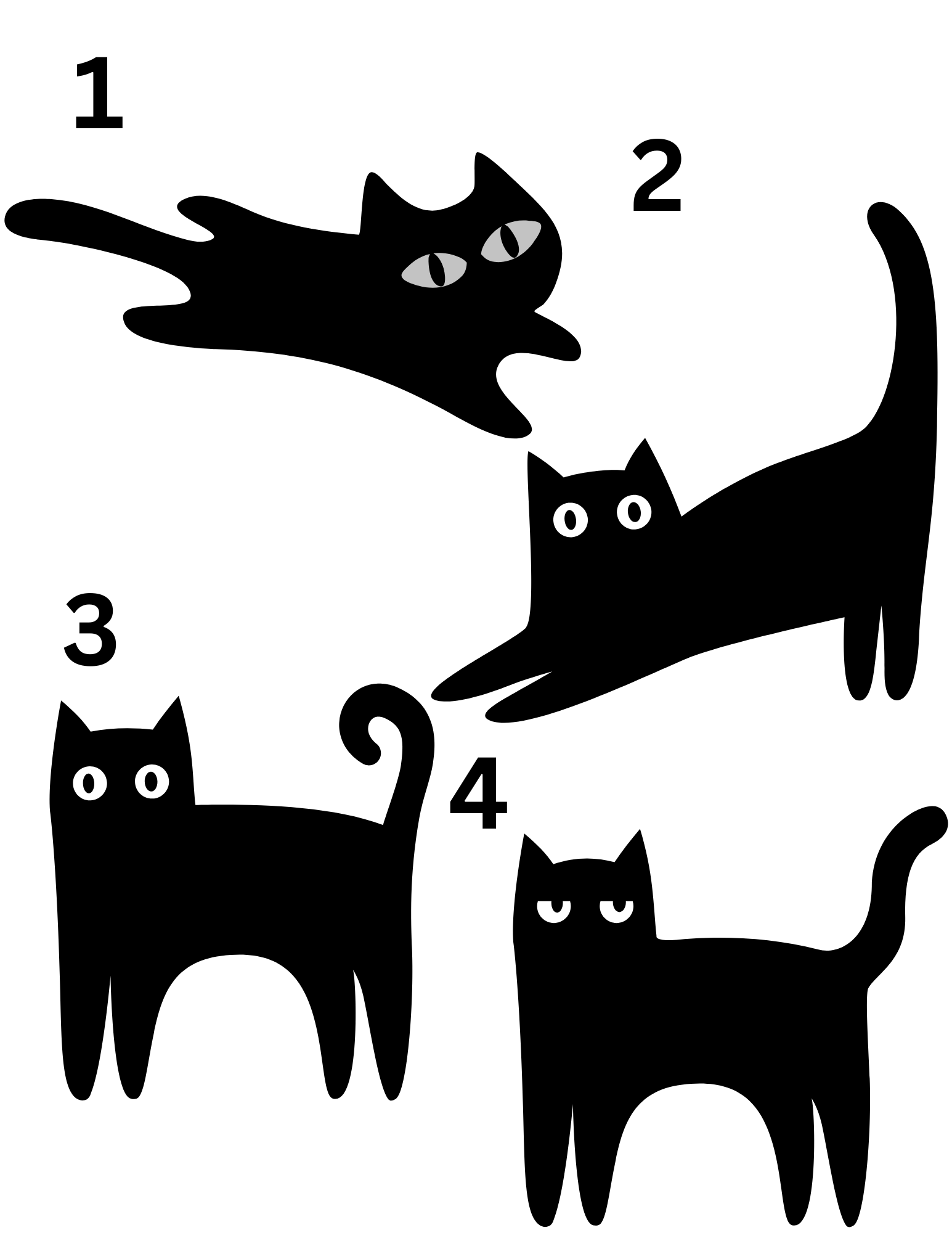 1

2

3

4